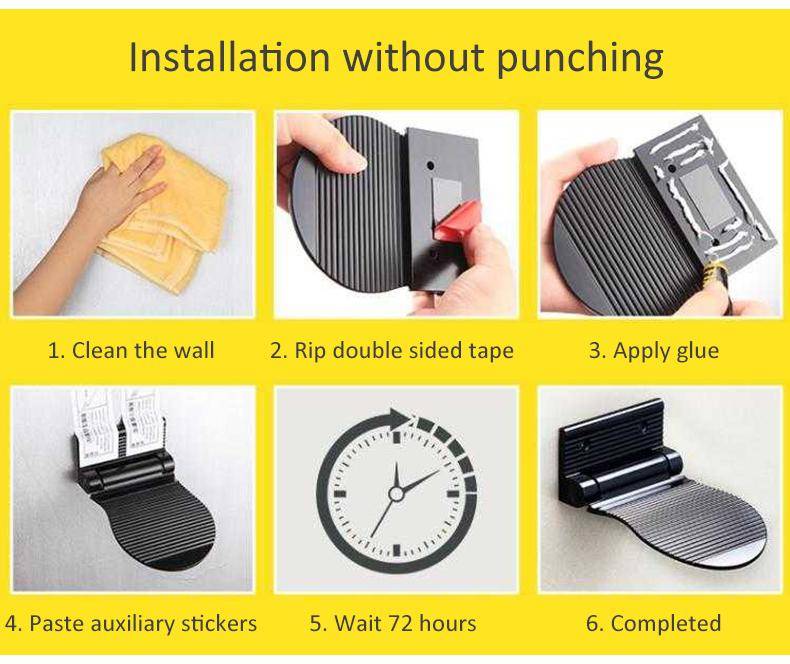 Installation without punching

1. Clean the wall

2. Rip double sided tape

3. Apply glue

4. Paste auxiliary stickers

5. Wait 72 hours

6. Completed