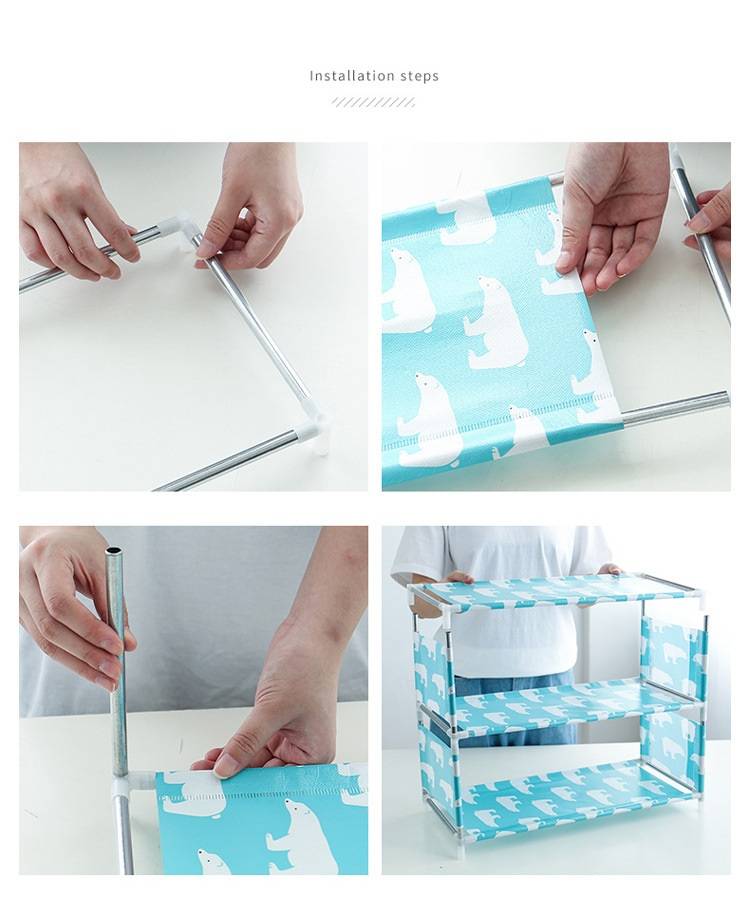 Installation steps