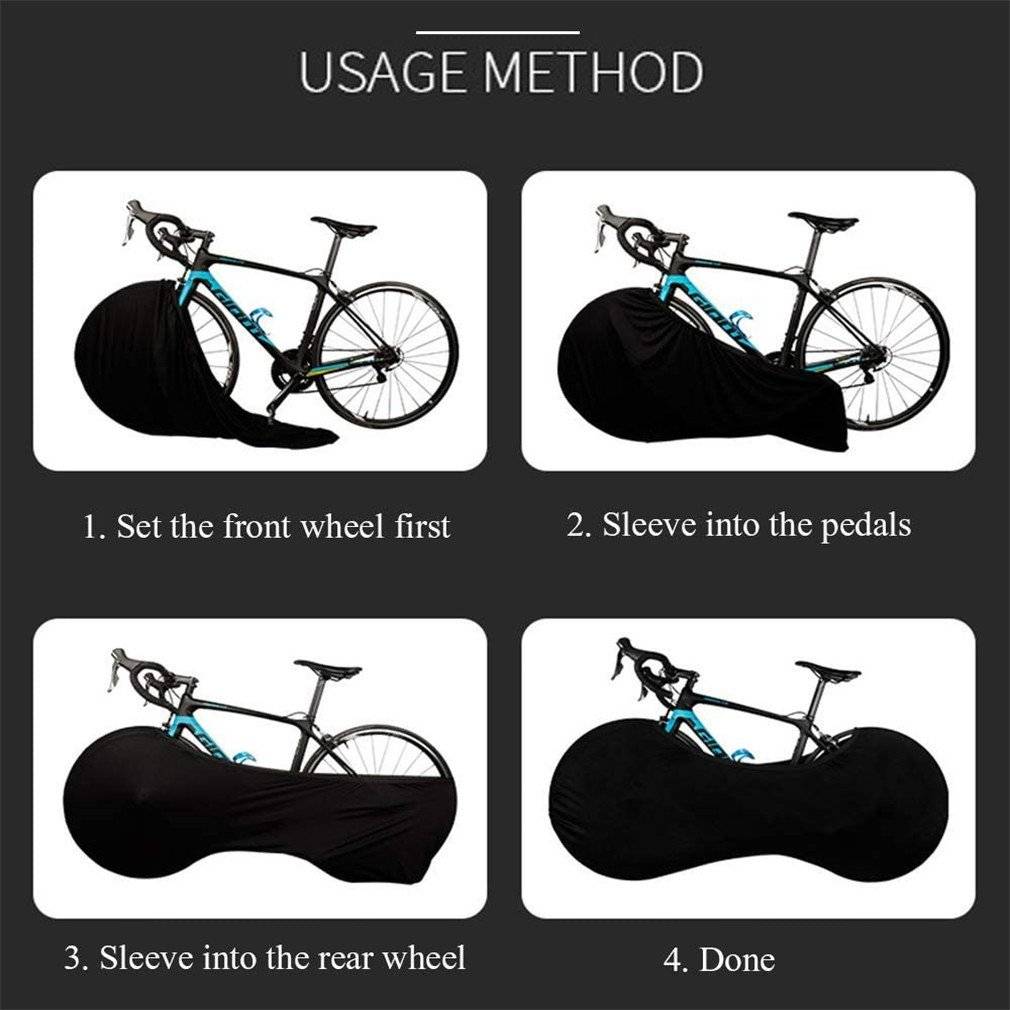 USAGE METHOD

1. Set the front wheel first

2. Sleeve into the pedals

3. Sleeve into the rear wheel

4. Done