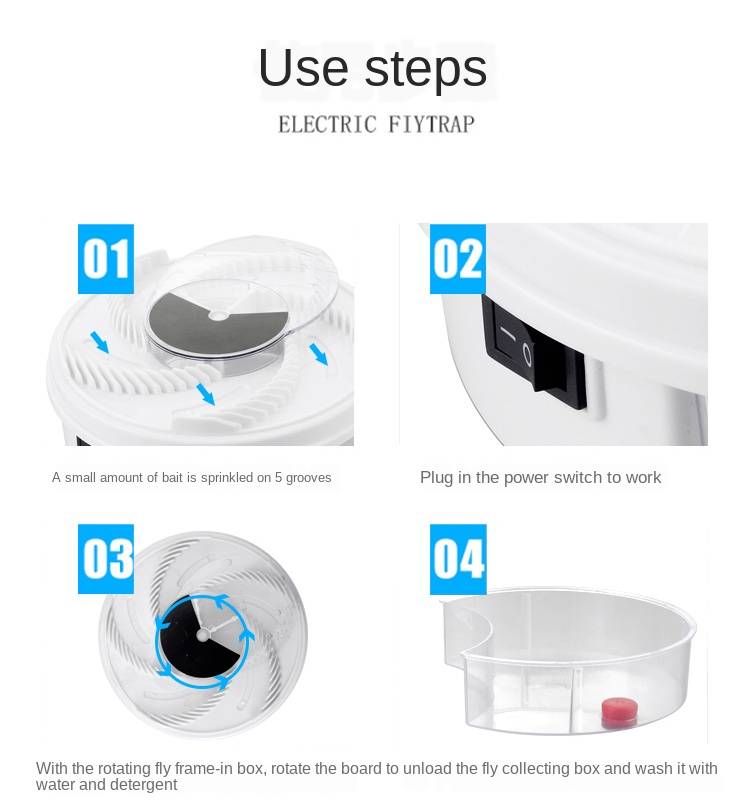 Use steps

ELECTRIC FIYTRAP

01

A small amount of bait is sprinkled on 5 grooves

02

Plug in the power switch to work

03

04

With the rotating fly frame-in box, rotate the board to unload the fly collecting box and wash it with water and detergent