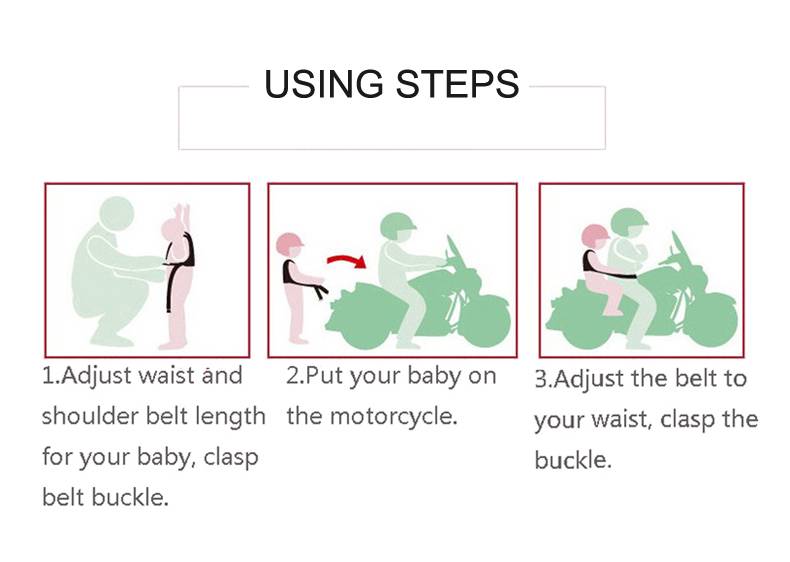 USING STEPS

1.Adjust waist and shoulder belt length for your baby, clasp belt buckle.

2.Put your baby on the motorcycle.

3.Adjust the belt to your waist, clasp the buckle.