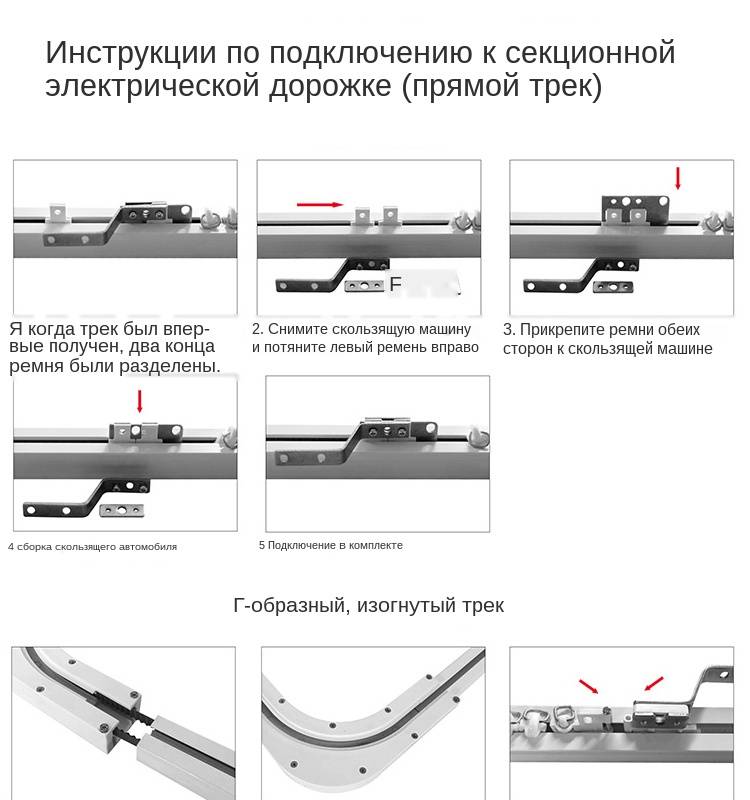 Инструкции по подключению к секционной электрической дорожке (прямой трек)

F

Я когда трек был впервые получен, два конца ремня были разделены.

2. Снимите скользящую машину и потяните левый ремень вправо

3. Прикрепите ремни обеих сторон к скользящей машине

4 сборка скользящего автомобиля

5 Подключение в комплекте

Г-образный, изогнутый трек