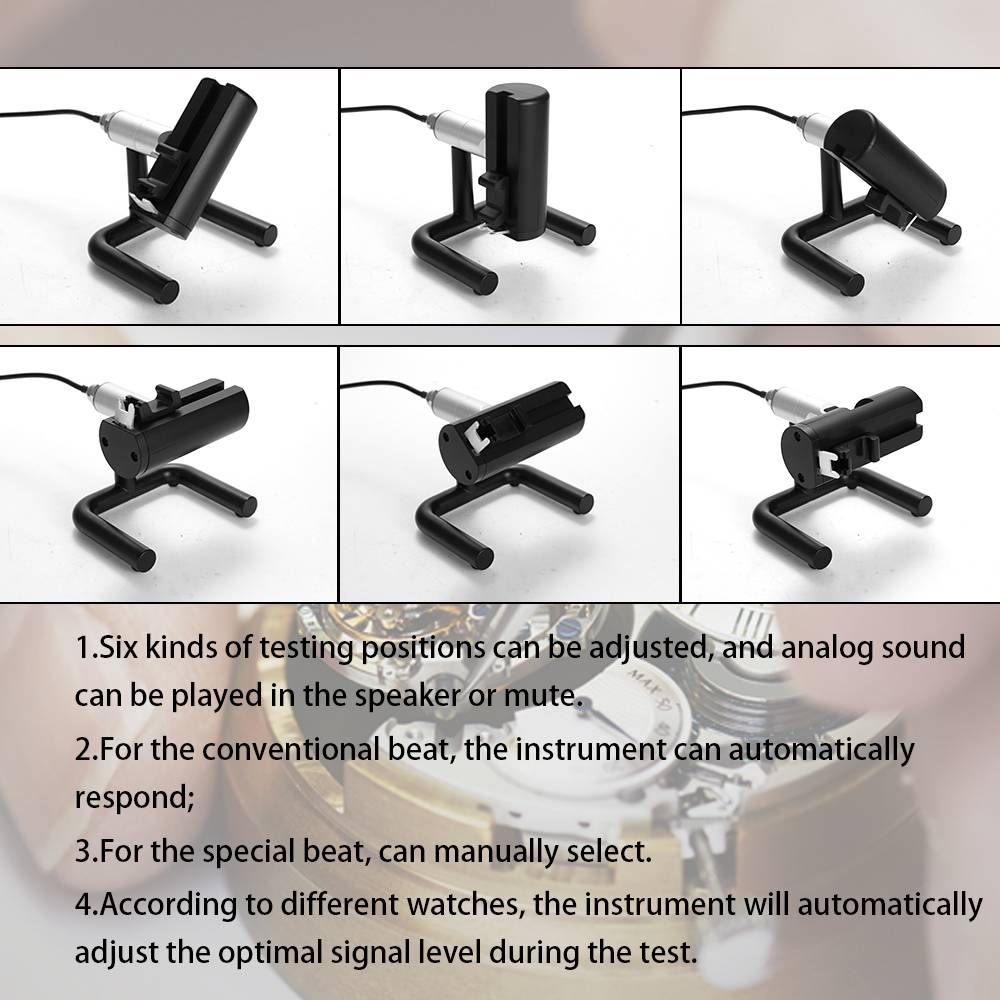 1.Six kinds of testing positions can be adjusted, and analog sound can be played in the speaker or mute.

2.For the conventional beat, the instrument can automatically respond;

3.For the special beat, can manually select.

4.According to different watches, the instrument will automatically adjust the optimal signal level during the test.