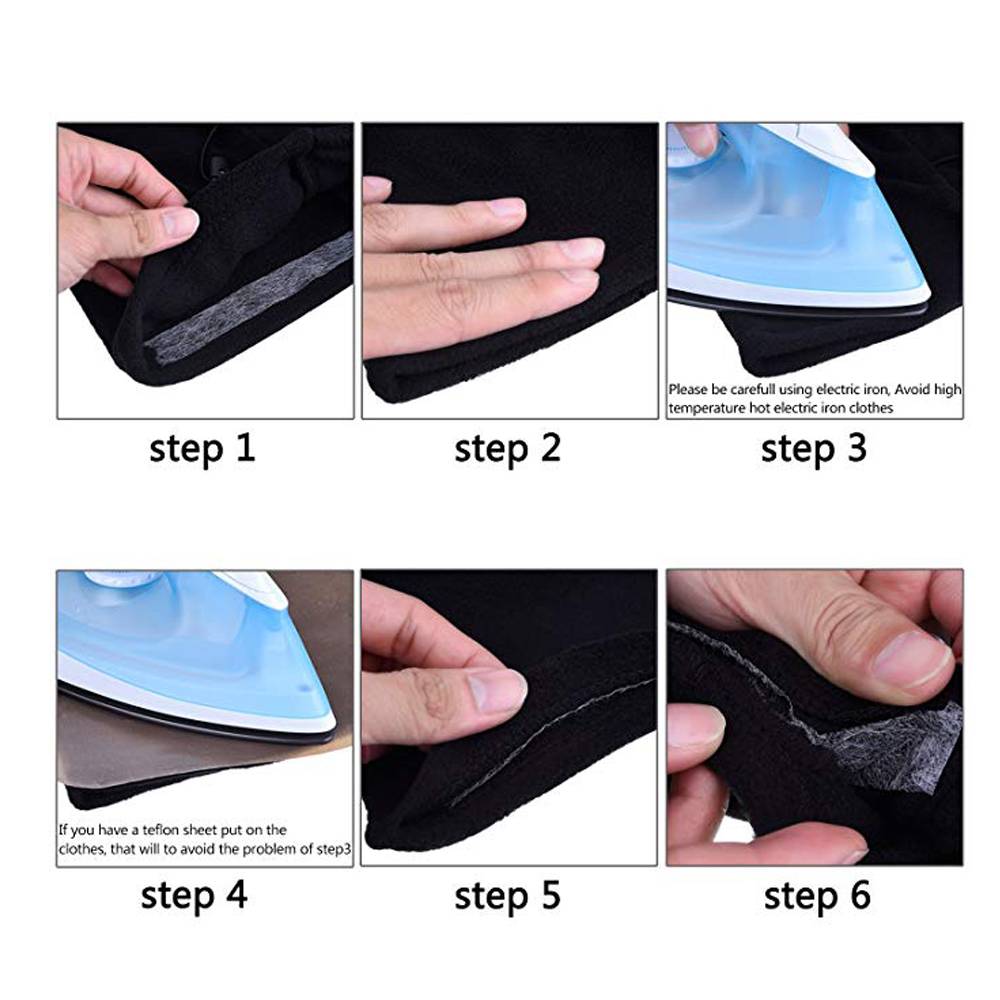 step 1

step 2

Please be carefull using electric iron, Avoid high temperature hot electric iron clothes

step 3

If you have a teflon sheet put on the clothes, that will to avoid the problem of step3

step 4

step 5

step 6