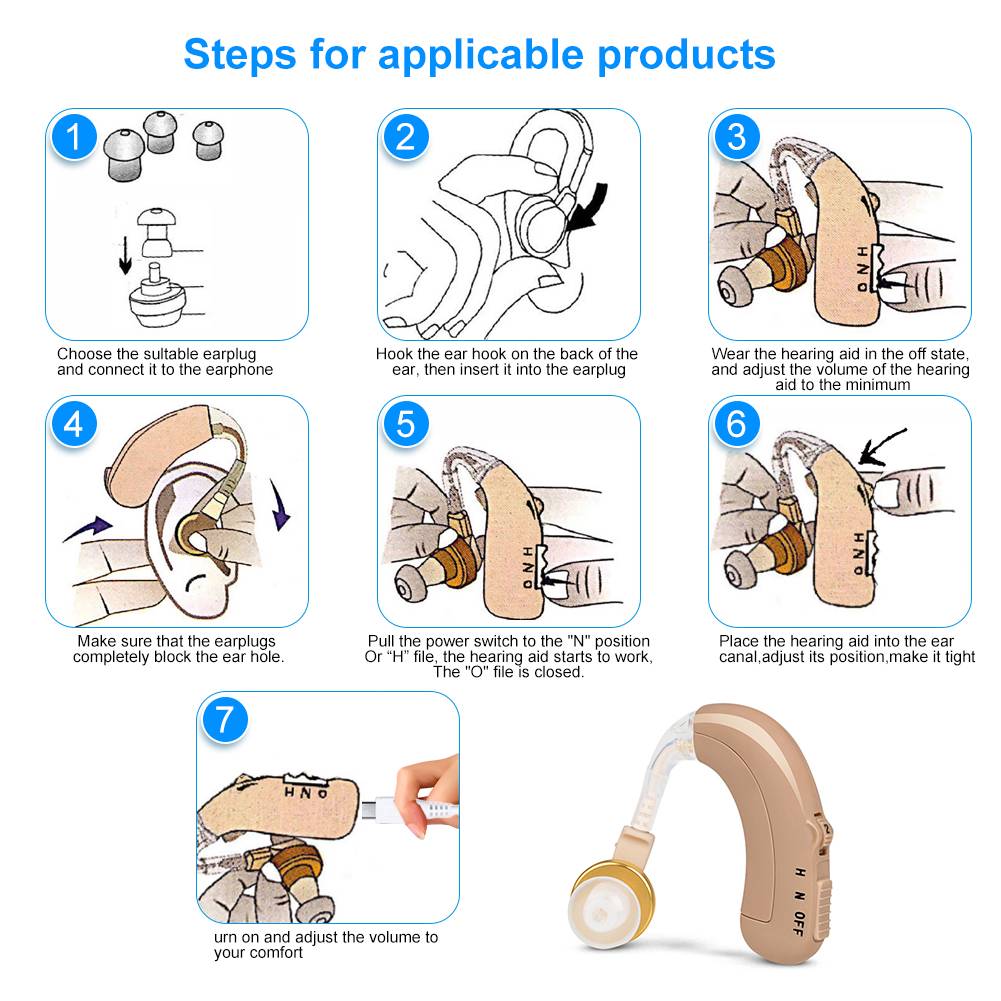 Steps for applicable products

1

Choose the suitable earplug and connect it to the earphone

2

Hook the ear hook on the back of the ear, then insert it into the earplug

3

H N O

Wear the hearing aid in the off state, and adjust the volume of the hearing aid to the minimum

4

Make sure that the earplugs completely block the ear hole.

5

H N O

Pull the power switch to the "N" position Or "H" file, the hearing aid starts to work, The "O" file is closed.

6

H N O

Place the hearing aid into the ear canal,adjust its position,make it tight

7

H N O

urn on and adjust the volume to your comfort

H N OFF