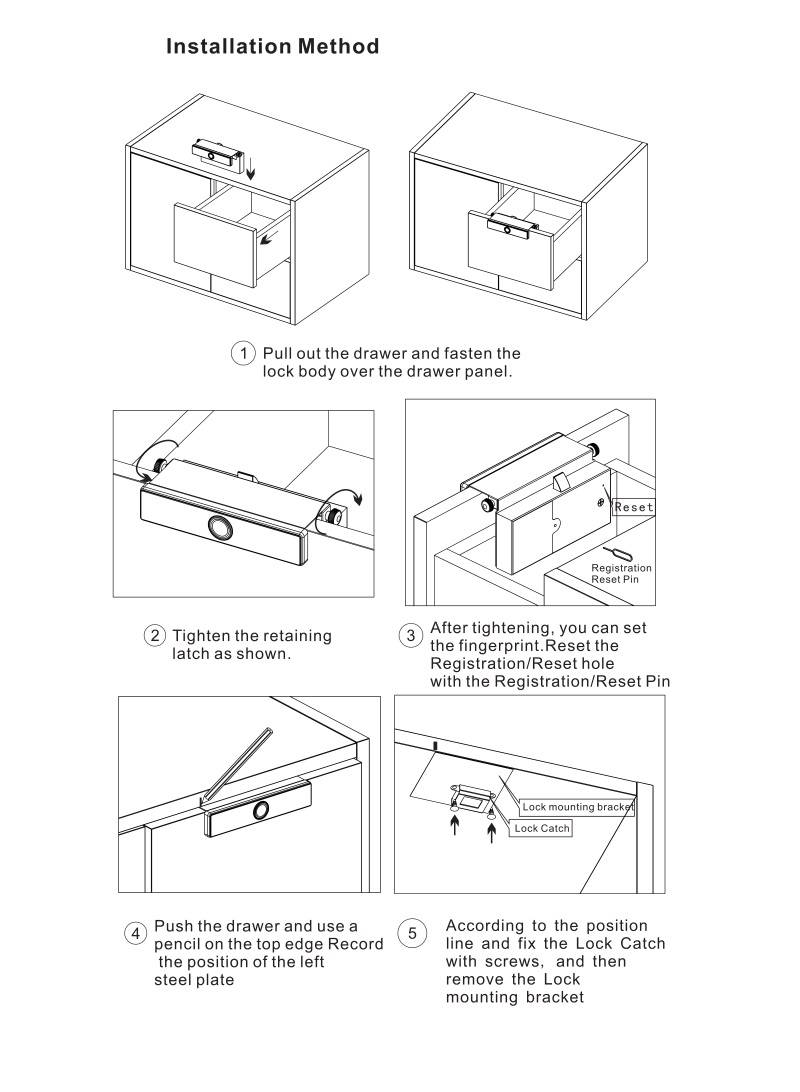 Installation Method

1 Pull out the drawer and fasten the lock body over the drawer panel.

Reset

Registration Reset Pin

2 Tighten the retaining latch as shown.

3 After tightening, you can set the fingerprint.Reset the Registration/Reset hole with the Registration/Reset Pin

Lock mounting bracket

Lock Catch

4 Push the drawer and use a pencil on the top edge Record the position of the left steel plate

5 According to the position line and fix the Lock Catch with screws, and then remove the Lock mounting bracket