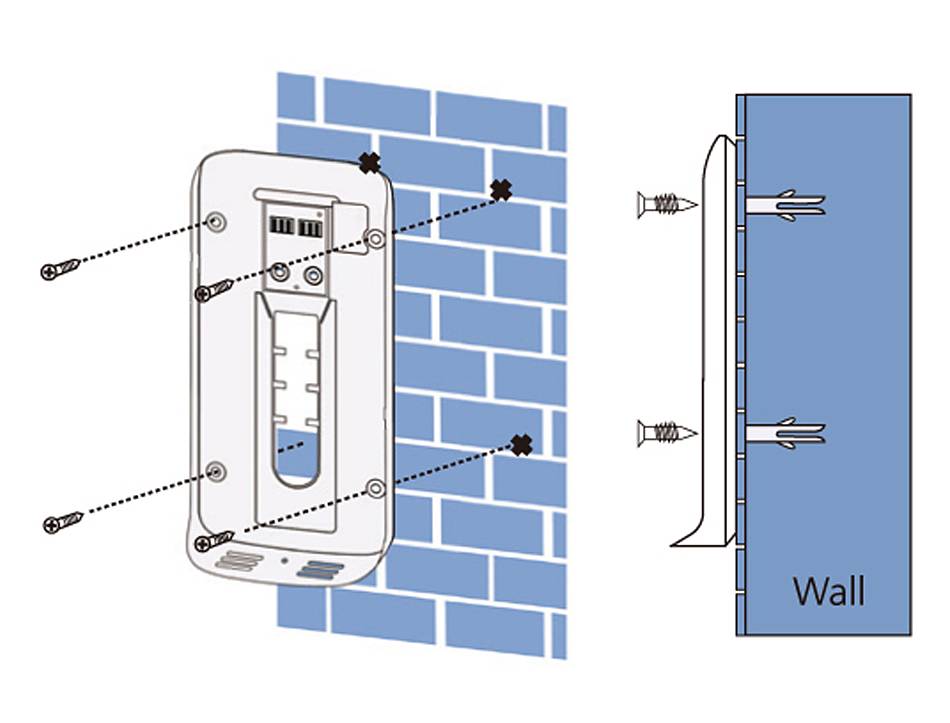 Wall