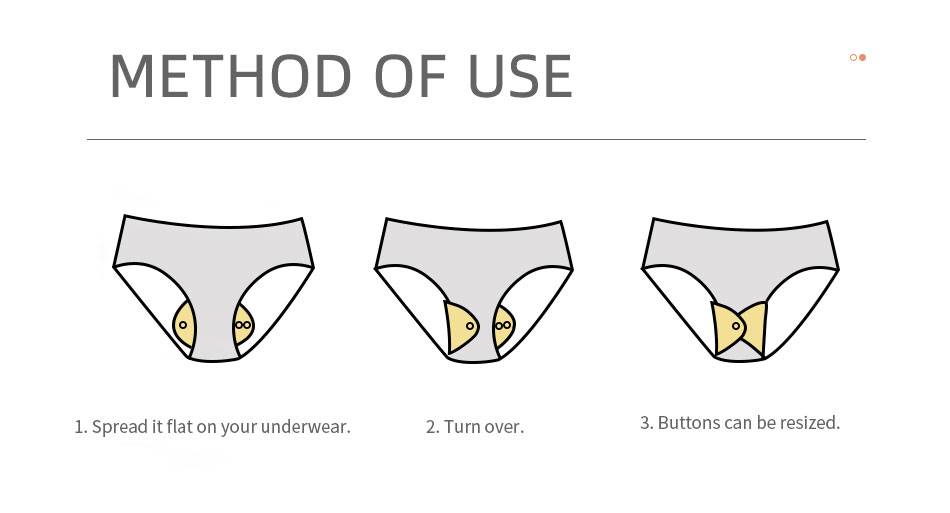 METHOD OF USE

1. Spread it flat on your underwear.

2. Turn over.

3. Buttons can be resized.