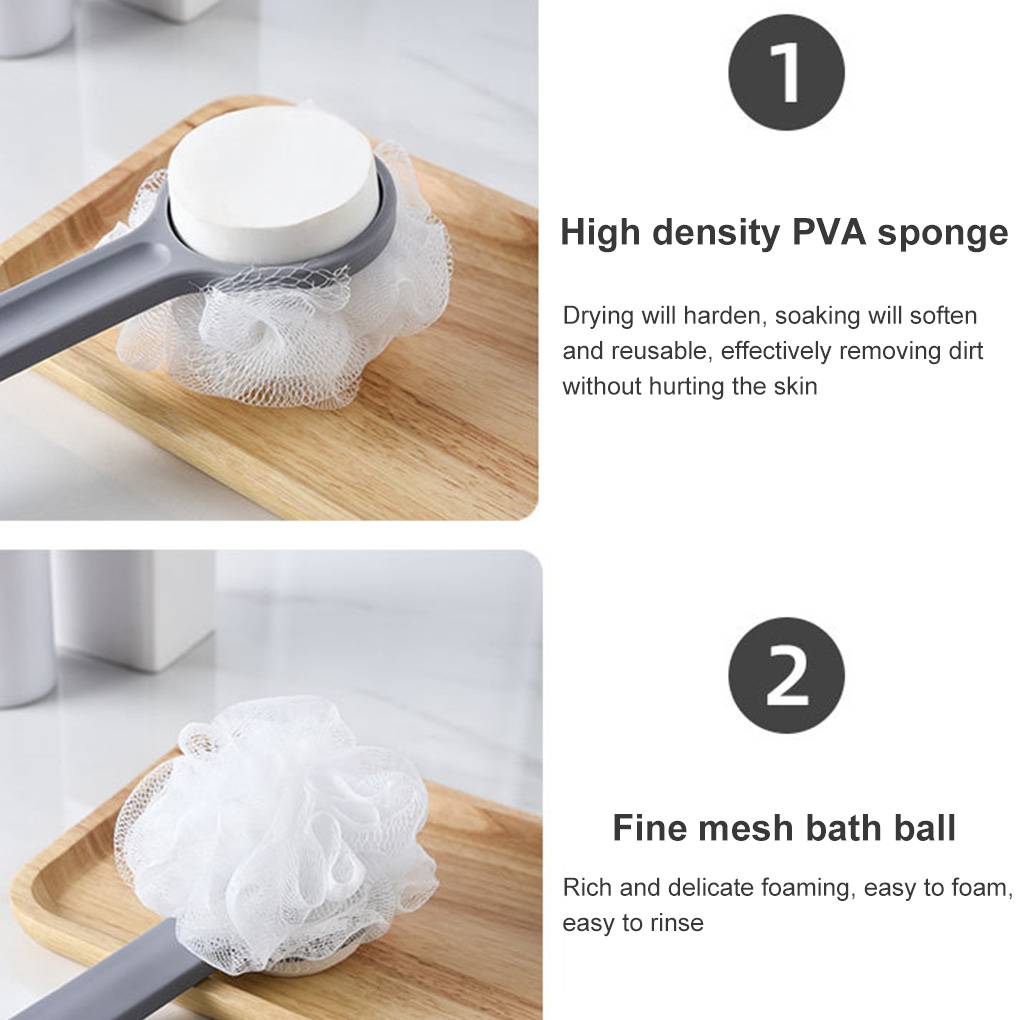 1

High density PVA sponge

Drying will harden, soaking will soften and reusable, effectively removing dirt without hurting the skin

2

Fine mesh bath ball

Rich and delicate foaming, easy to foam, easy to rinse