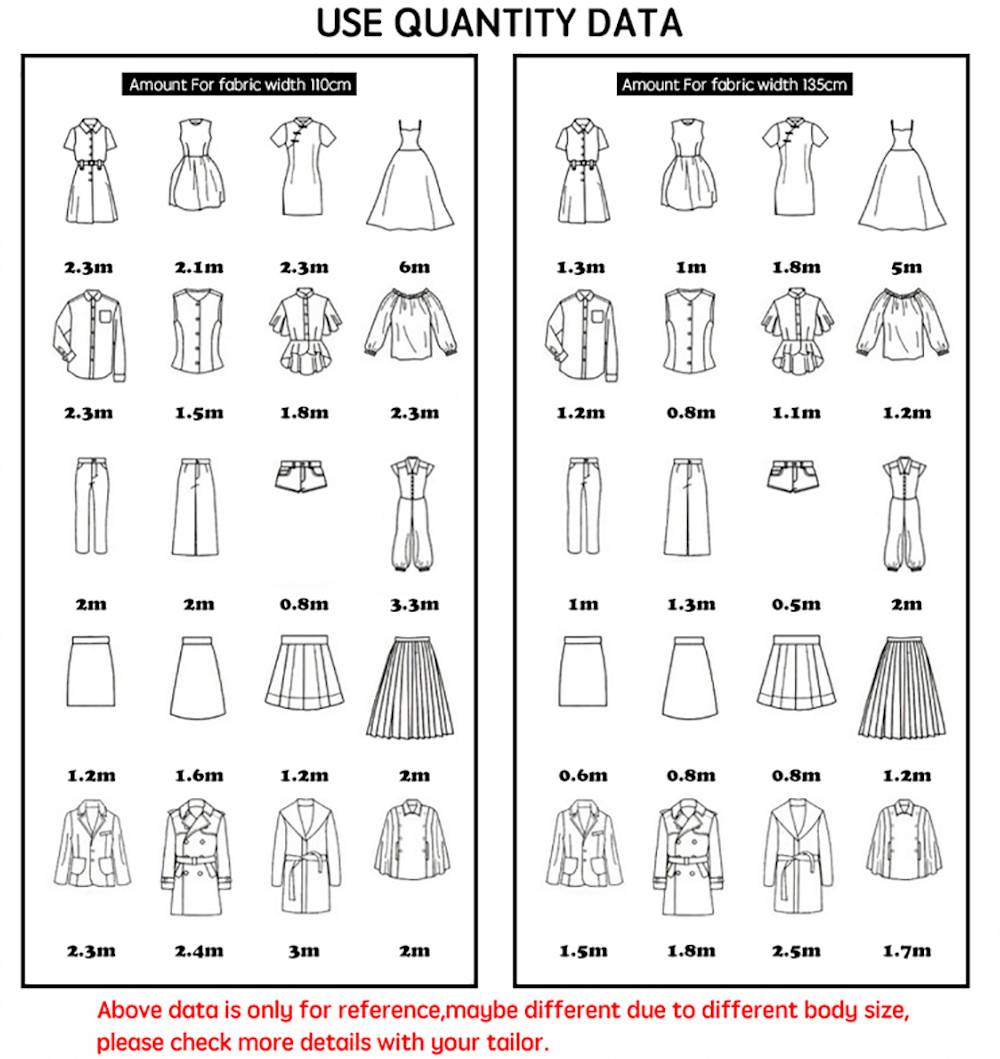 USE QUANTITY DATA

Amount For fabric width 110cm

2.3m 2.1m 2.3m 6m

2.3m 1.5m 1.8m 2.3m

2m 2m 0.8m 3.3m

1.2m 1.6m 1.2m 2m

2.3m 2.4m 3m 2m

Amount For fabric width 135cm

1.3m 1m 1.8m 5m

1.2m 0.8m 1.1m 1.2m

1m 1.3m 0.5m 2m

0.6m 0.8m 0.8m 1.2m

1.5m 1.8m 2.5m 1.7m

Above data is only for reference,maybe different due to different body size, please check more details with your tailor.