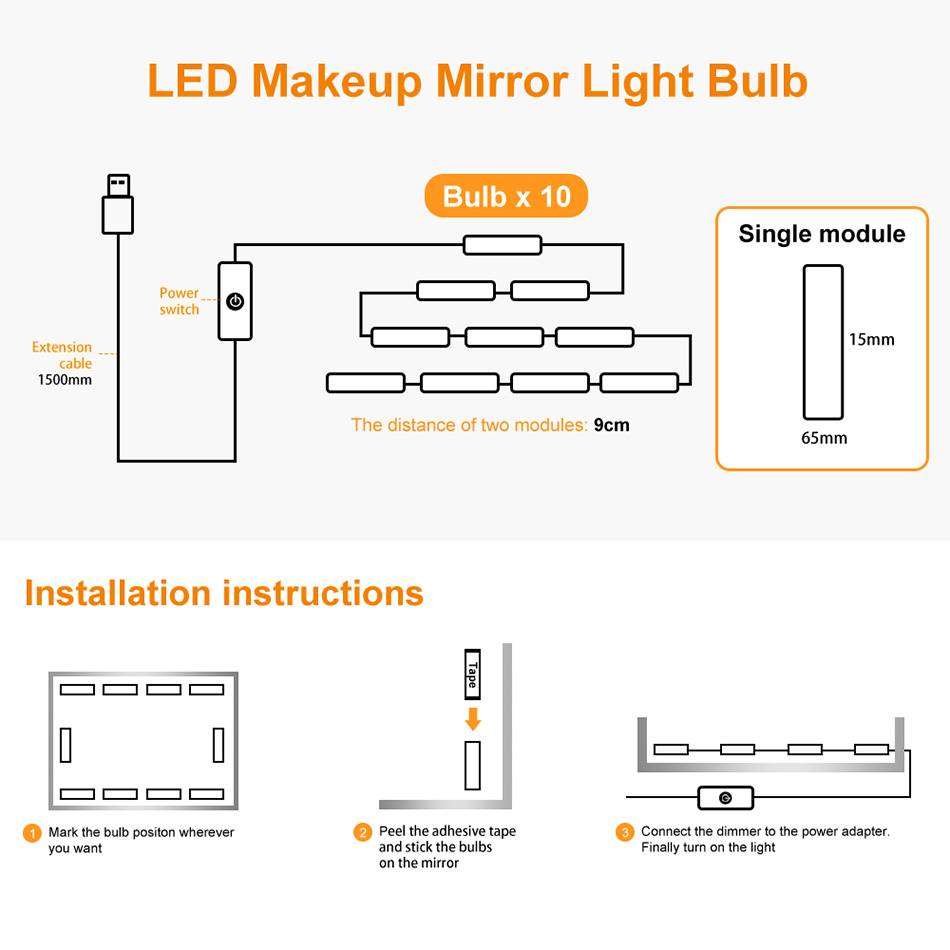 LED Makeup Mirror Light Bulb

Bulb x 10

Power switch

Extension cable
1500mm

The distance of two modules: 9cm

Single module

15mm

65mm

Installation instructions

Tape

1 Mark the bulb positon wherever you want

2 Peel the adhesive tape and stick the bulbs on the mirror

3 Connect the dimmer to the power adapter. Finally turn on the light