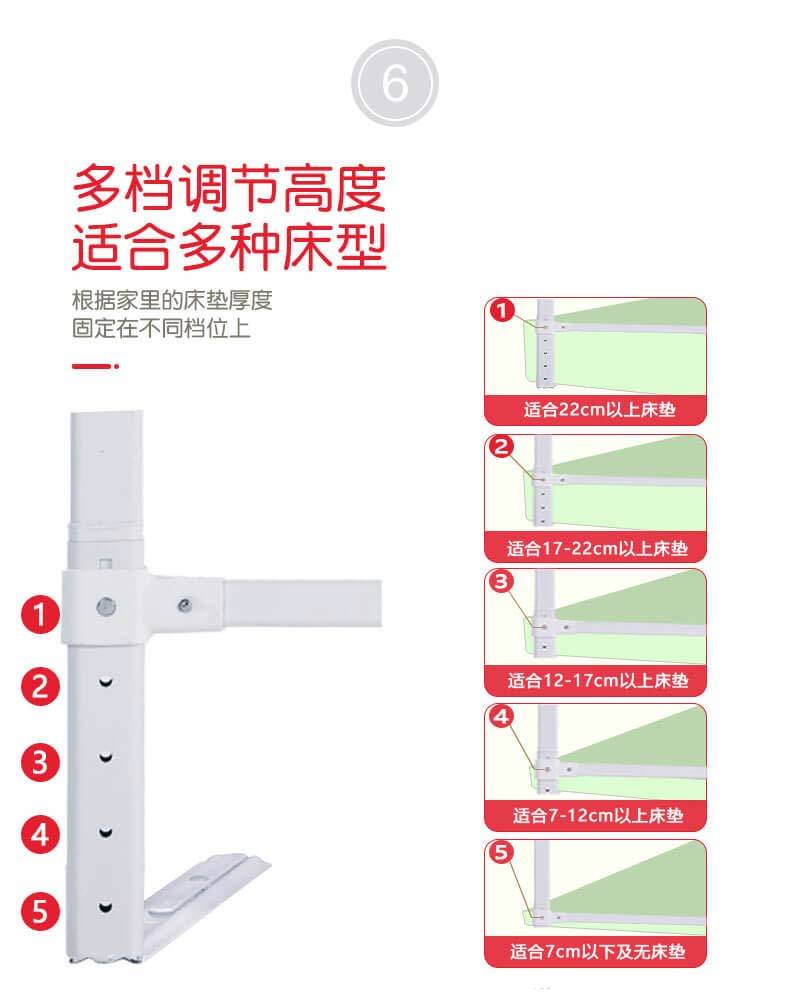 6

多档调节高度
适合多种床型

根据家里的床垫厚度
固定在不同档位上

1
2
3
4
5

1
适合22cm以上床垫

2
适合17-22cm以上床垫

3
适合12-17cm以上床垫

4
适合7-12cm以上床垫

5
适合7cm以下及无床垫