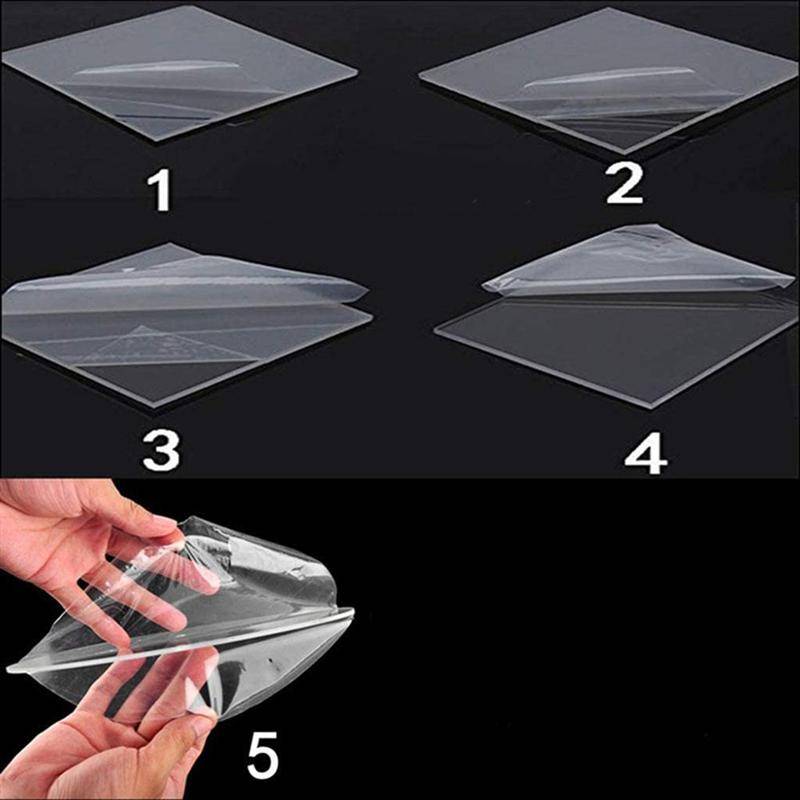 1

2

3

4

5