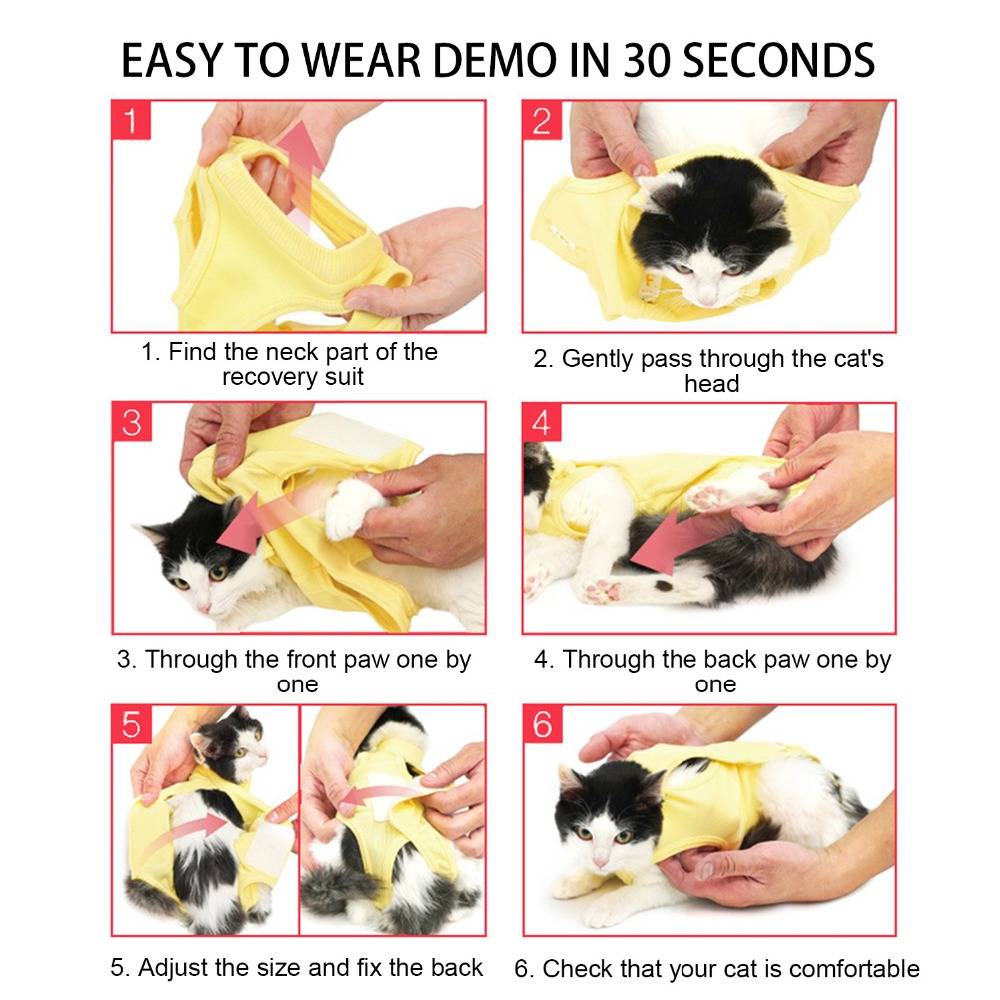 EASY TO WEAR DEMO IN 30 SECONDS

1

1. Find the neck part of the recovery suit

2

2. Gently pass through the cat's head

3

3. Through the front paw one by one

4

4. Through the back paw one by one

5

5. Adjust the size and fix the back

6

6. Check that your cat is comfortable