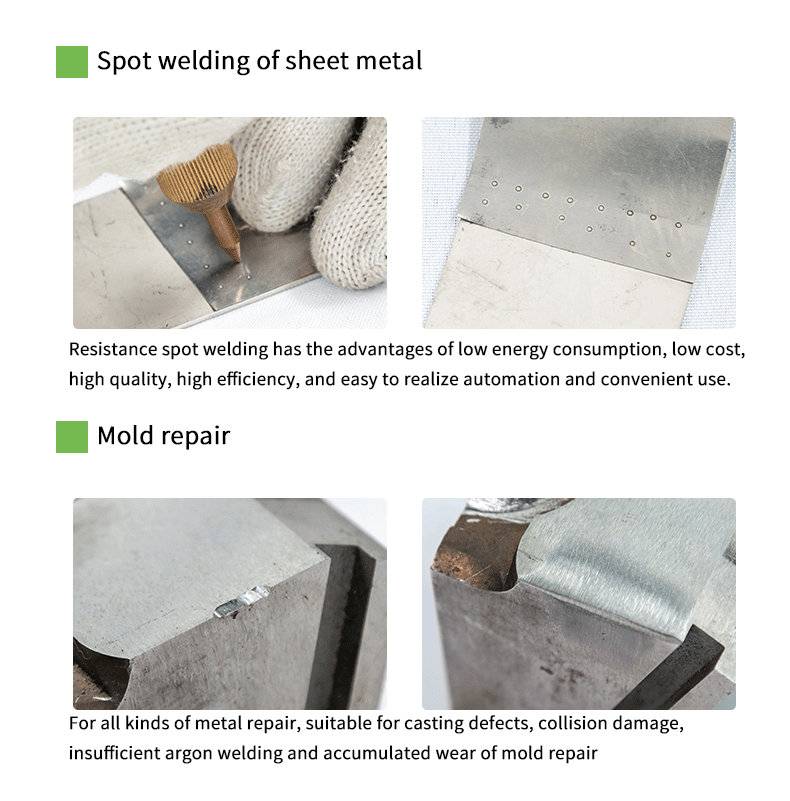 Spot welding of sheet metal

Resistance spot welding has the advantages of low energy consumption, low cost, high quality, high efficiency, and easy to realize automation and convenient use.

Mold repair

For all kinds of metal repair, suitable for casting defects, collision damage, insufficient argon welding and accumulated wear of mold repair