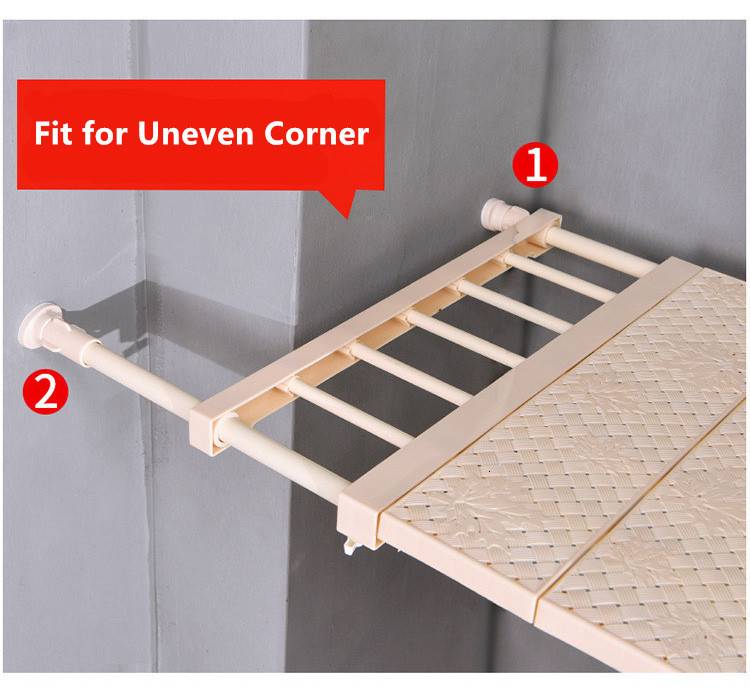 Fit for Uneven Corner

1

2